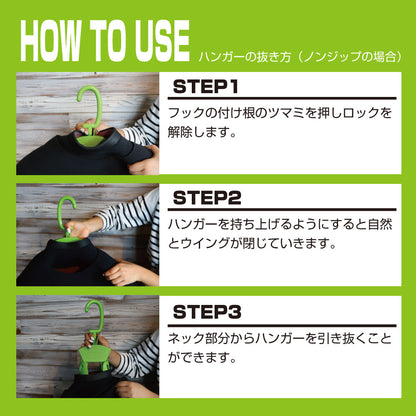 HOW TO USE ハンガーの抜き方（ノンジップの場合）

STEP1

フックの付け根のツマミを押しロックを解除します。

STEP2

ハンガーを持ち上げるようにすると自然とウイングが閉じていきます。

STEP3

ネック部分からハンガーを引き抜くことができます。