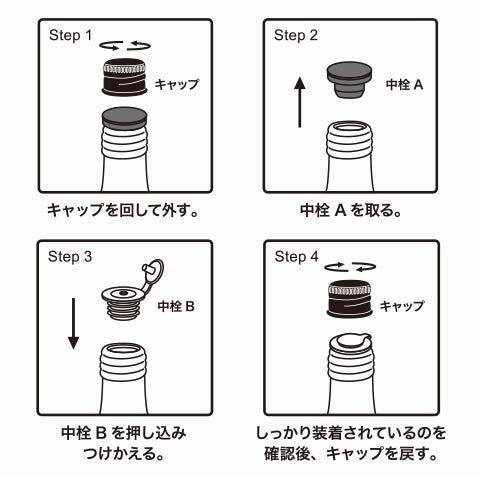 Step 1

キャップ

キャップを回して外す。

Step 2

中栓 A

中栓 A を取る。

Step 3

中栓 B

中栓 B を押し込み
つけかえる。

Step 4

キャップ

しっかり装着されているのを
確認後、キャップを戻す。